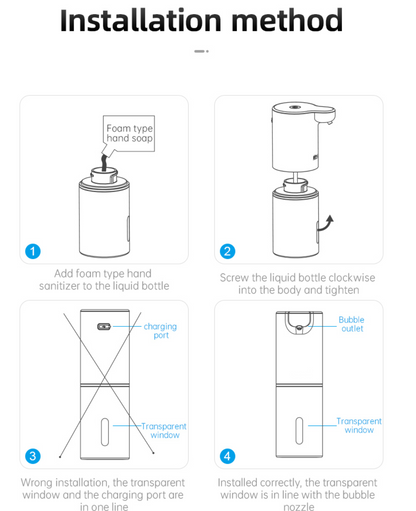 Installation method

Foam type hand soap

1

Add foam type hand sanitizer to the liquid bottle

2

Screw the liquid bottle clockwise into the body and tighten

charging port

Transparent window

3

Wrong installation, the transparent window and the charging port are in one line

Bubble outlet

Transparent window

4

Installed correctly, the transparent window is in line with the bubble nozzle