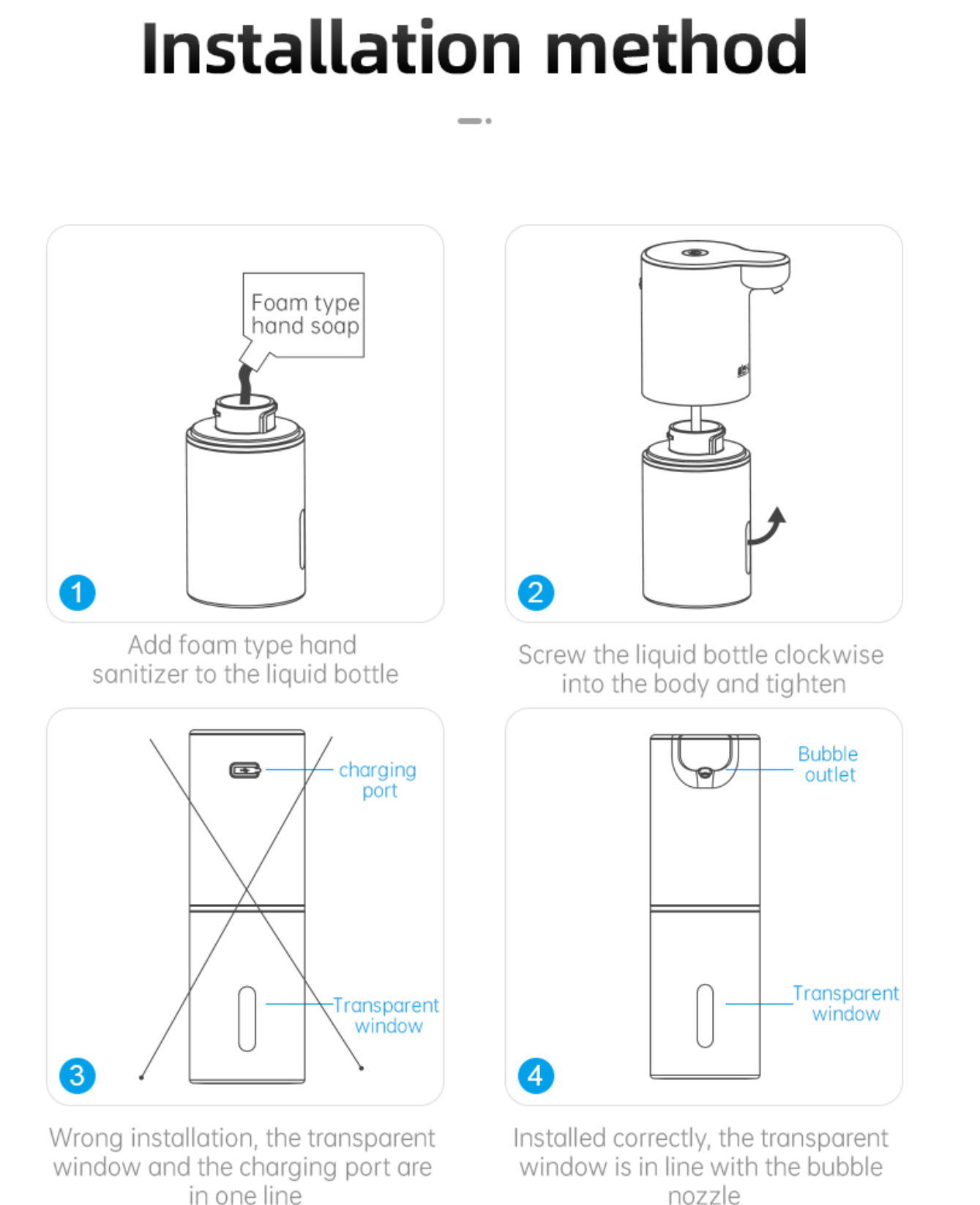 Installation method

Foam type hand soap

1

Add foam type hand sanitizer to the liquid bottle

2

Screw the liquid bottle clockwise into the body and tighten

charging port

Transparent window

3

Wrong installation, the transparent window and the charging port are in one line

Bubble outlet

Transparent window

4

Installed correctly, the transparent window is in line with the bubble nozzle